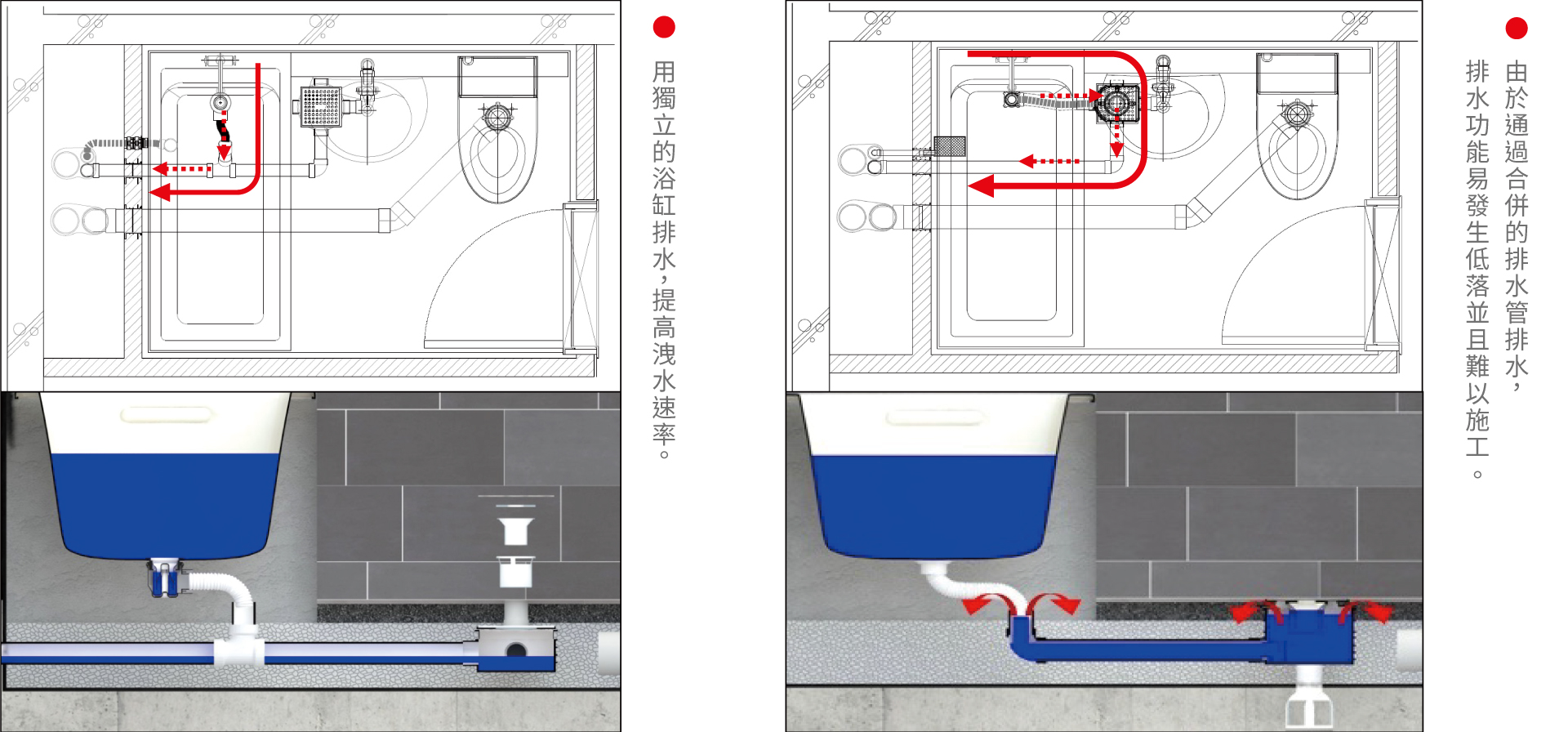 用獨立的浴缸排水，提高洩水速率。

由於通過合併的排水管排水，排水功能易發生低落並且難以施工。